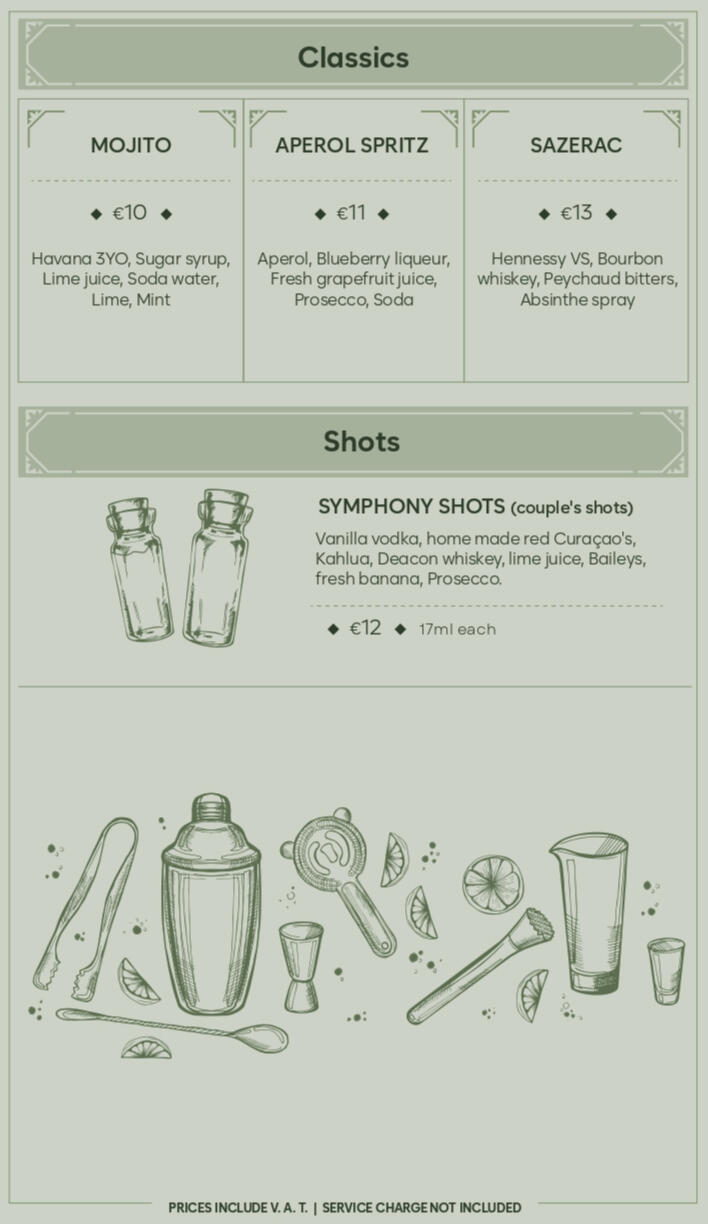 Classics

MOJITO

◆ €10 ◆

Havana 3YO, Sugar syrup, Lime juice, Soda water, Lime, Mint

APEROL SPRITZ

◆ €11 ◆

Aperol, Blueberry liqueur, Fresh grapefruit juice, Prosecco, Soda

SAZERAC

◆ €13 ◆

Hennessy VS, Bourbon whiskey, Peychaud bitters, Absinthe spray

Shots

SYMPHONY SHOTS (couple's shots)

Vanilla vodka, home made red Curaçao's, Kahlua, Deacon whiskey, lime juice, Baileys, fresh banana, Prosecco.

◆ €12 ◆ 17ml each

PRICES INCLUDE V. A. T. | SERVICE CHARGE NOT INCLUDED